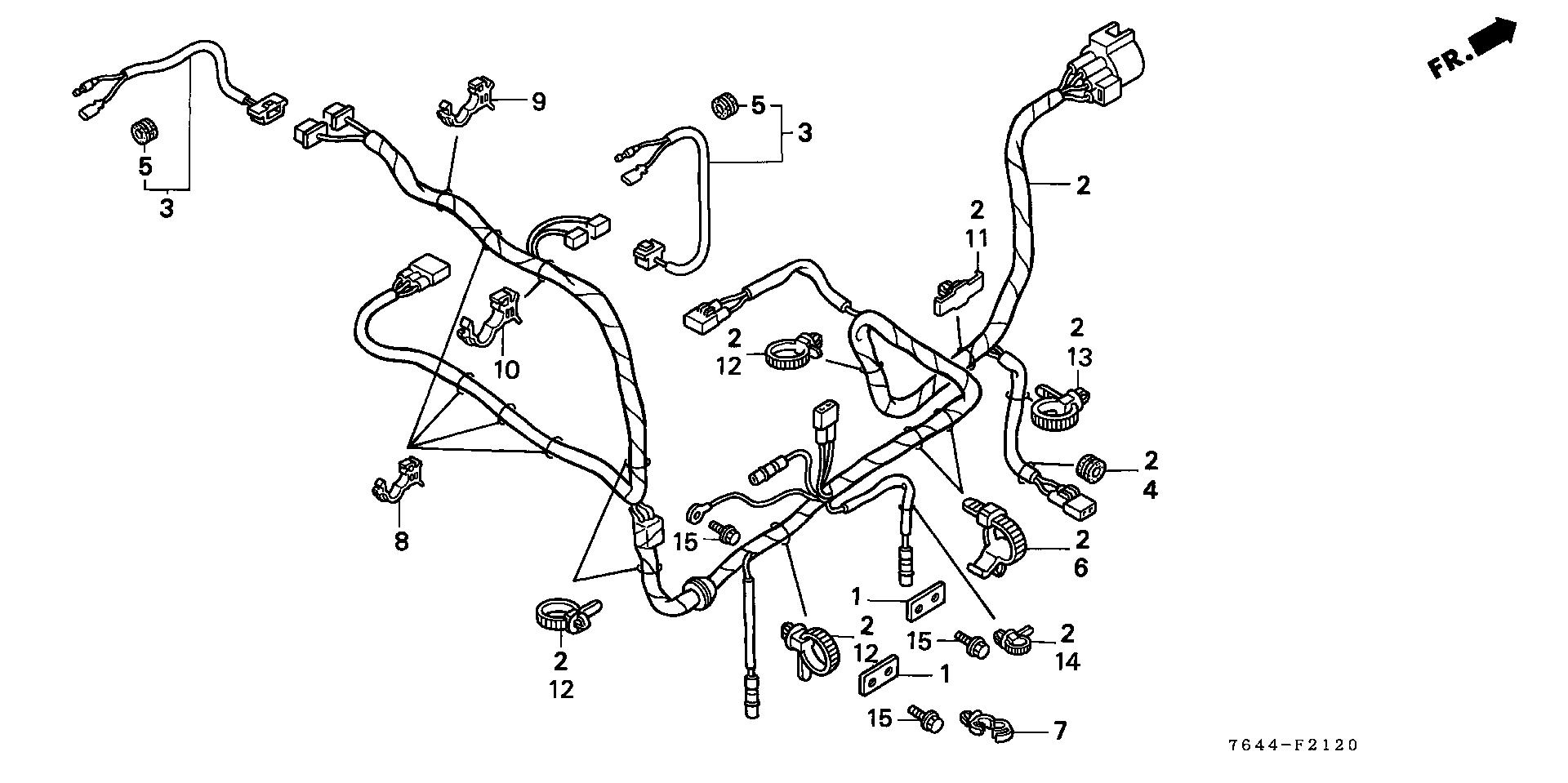 FR.

9
5
3
5
3
2
2
11
10
2
12
2
13
2
4
8
15
2
6
1
2
12
15
2
14
2
12
1
15
7

7644-F2120